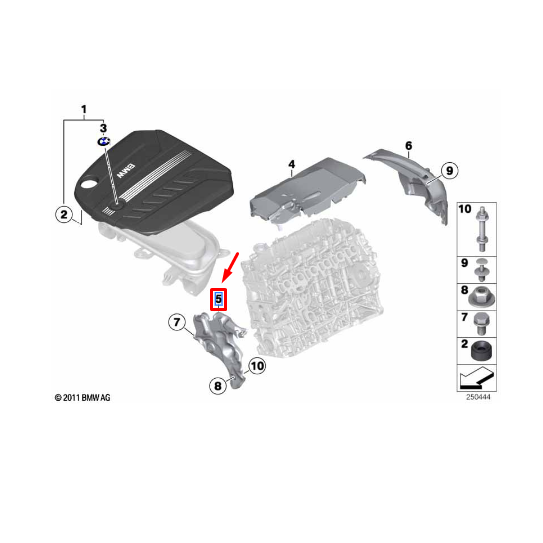 1
3
BMW
2
4
6
9
5
7
10
8
10
9
8
7
2
© 2011 BMW AG
250444