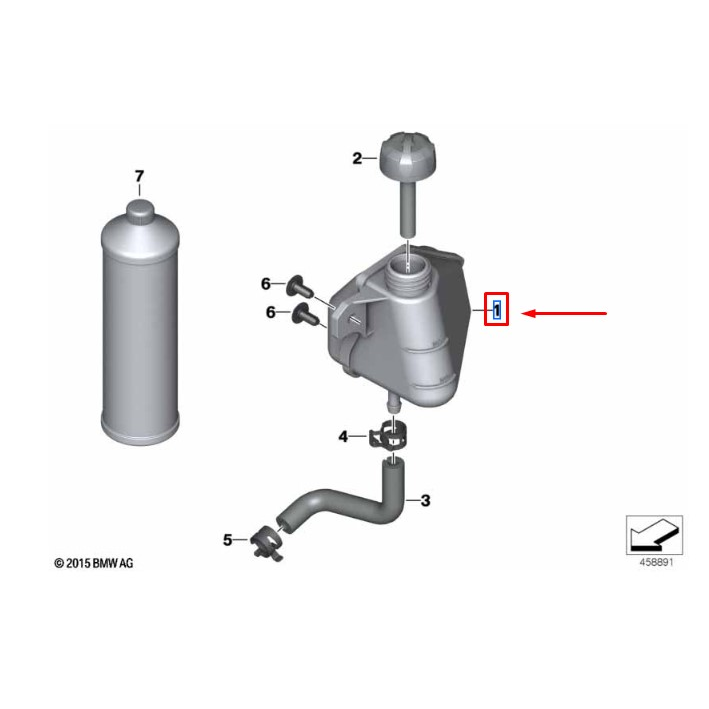 7

2

6

6

1

4

3

5

© 2015 BMW AG

458891