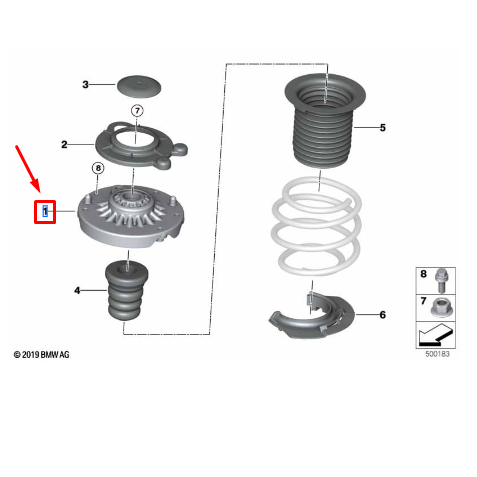 3
7
2
8
1
4
5
6
8
7
© 2019 BMW AG
500183