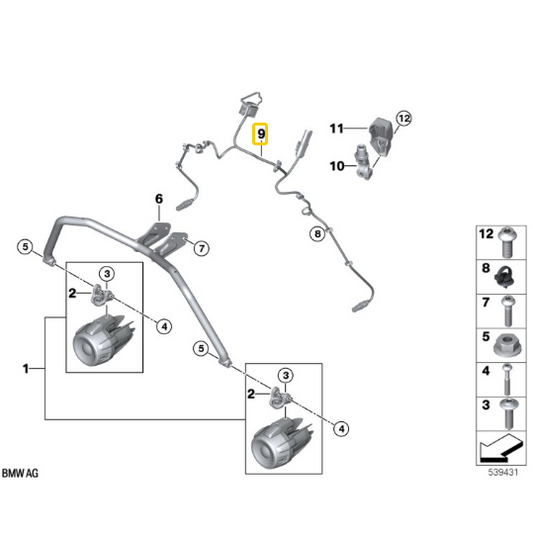 9
11
12
10
6
7
8
5
3
2
4
1
5
3
2
4
12
8
7
5
4
3
BMW AG
539431