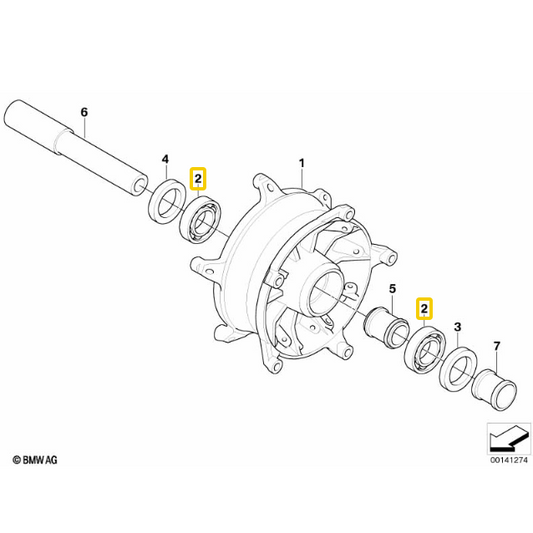 6

4

2

1

5

2

3

7

© BMW AG

00141274