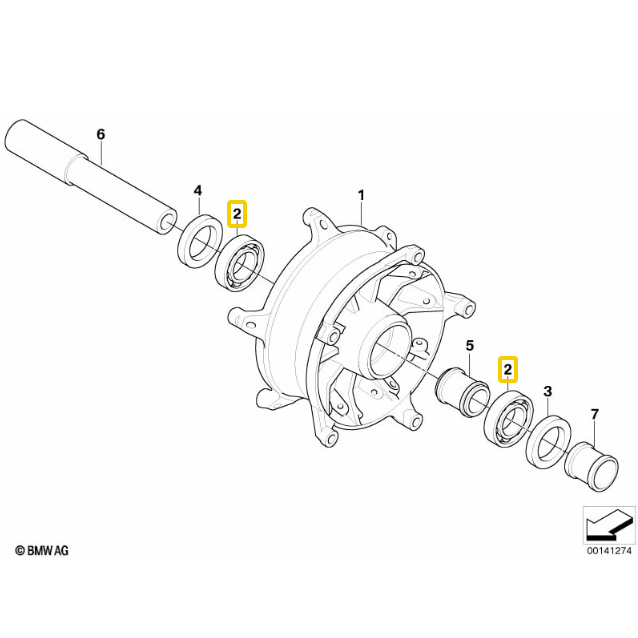 6

4

2

1

5

2

3

7

© BMW AG

00141274