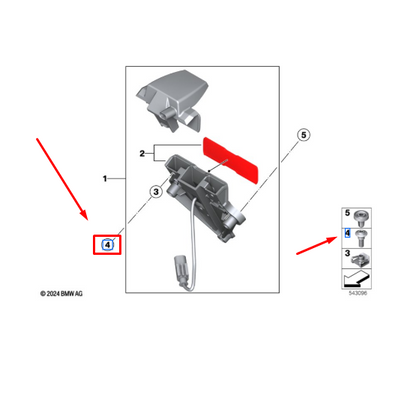 5
2
1
3
4
© 2024 BMW AG
5
4
3
543096