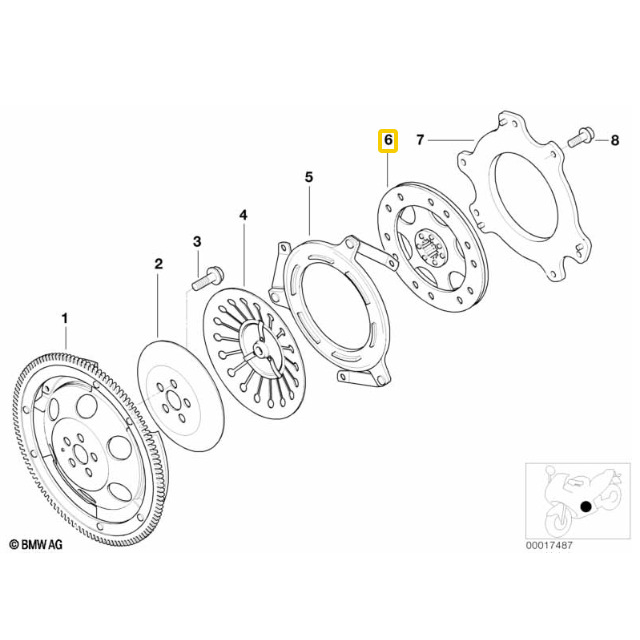 6
7
8
5
4
3
2
1
© BMW AG
00017487