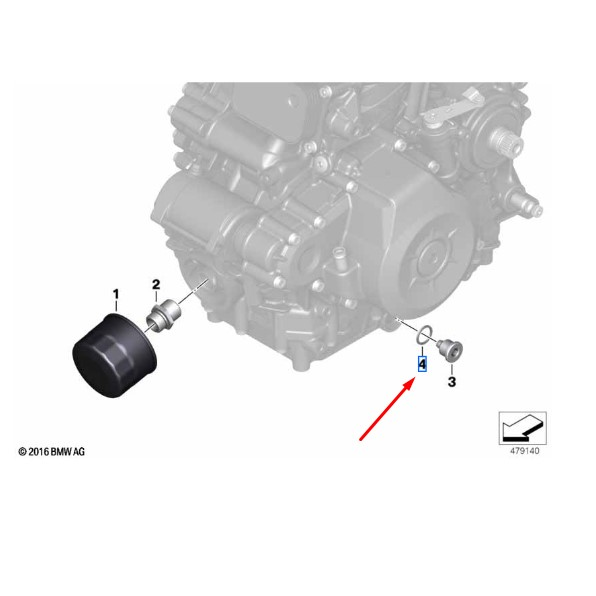 1
2
4
3
© 2016 BMW AG
479140