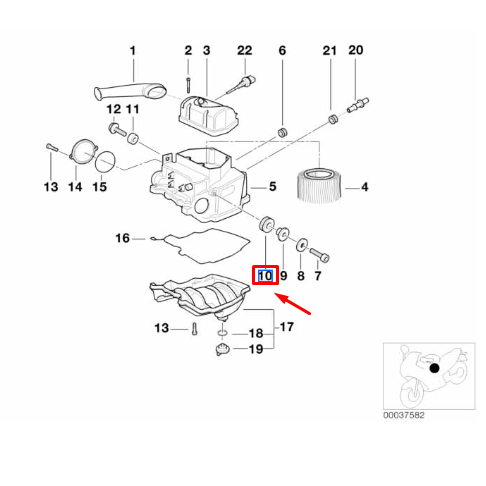 1
2
3
22
6
21
20
12
11
13
14
15
5
4
16
10
9
8
7
13
18
17
19
00037582