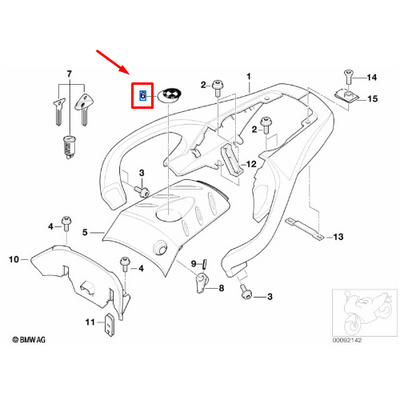 7
6
2
1
14
15
2
12
3
4
5
13
10
4
9
8
3
11
© BMW AG
00092142