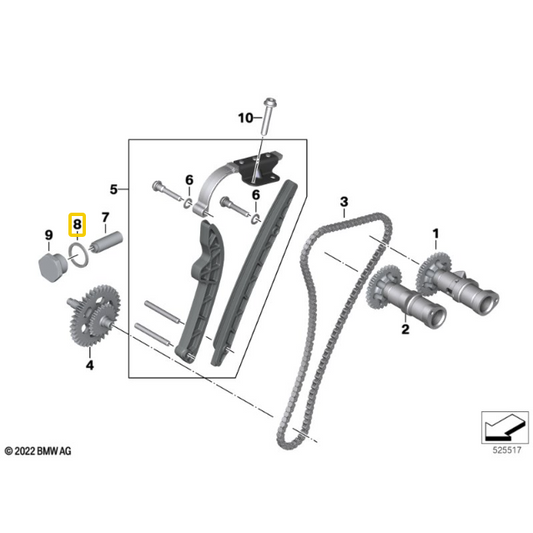 10
5
6
6
3
8
7
9
1
2
4
© 2022 BMW AG
525517