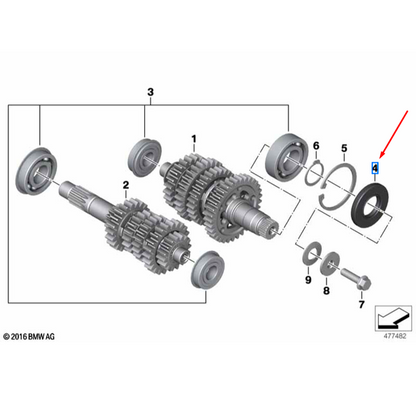 3
1
6
5
4
2
9
8
7
© 2016 BMW AG
477482