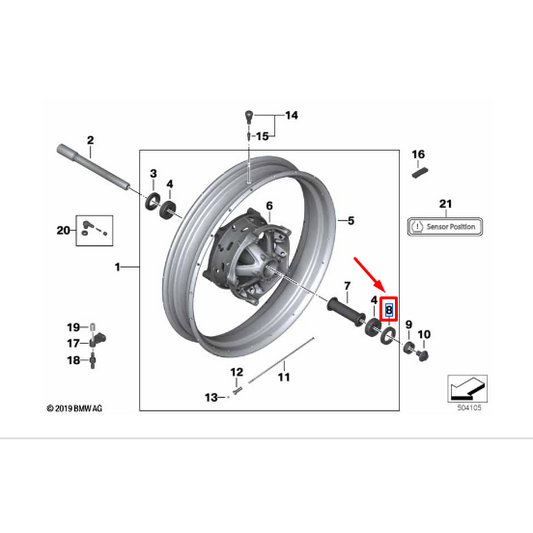 14
15
2
16
3
4
6
5
21
Sensor Position
20
1
7
4
8
9
10
19
17
18
12
11
13
© 2019 BMW AG
504105