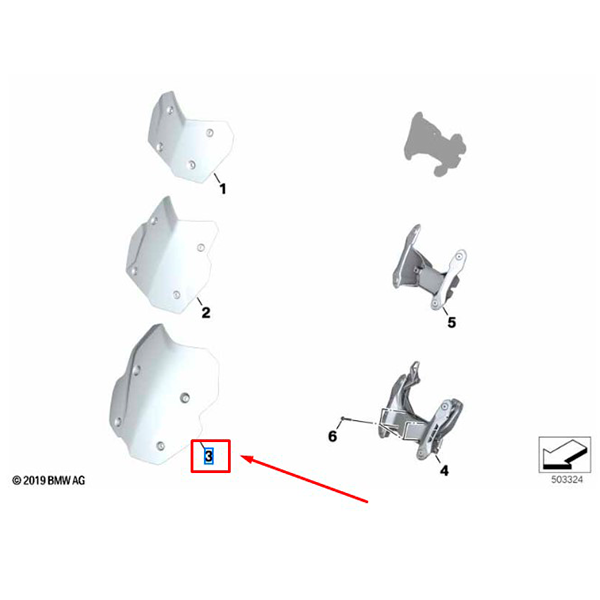 1

2

3

5

6

4

© 2019 BMW AG

503324