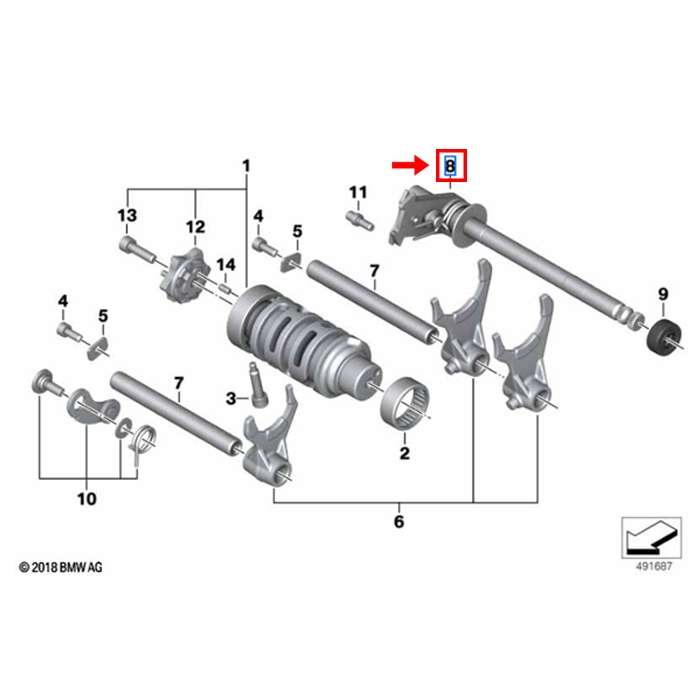 1
8
11
13
12
4
5
14
7
9
4
5
7
3
2
10
6
© 2018 BMW AG
491687