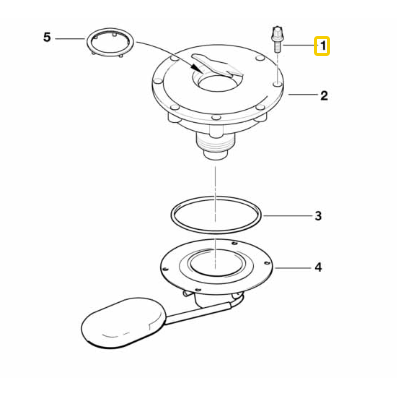 5
1
2
3
4