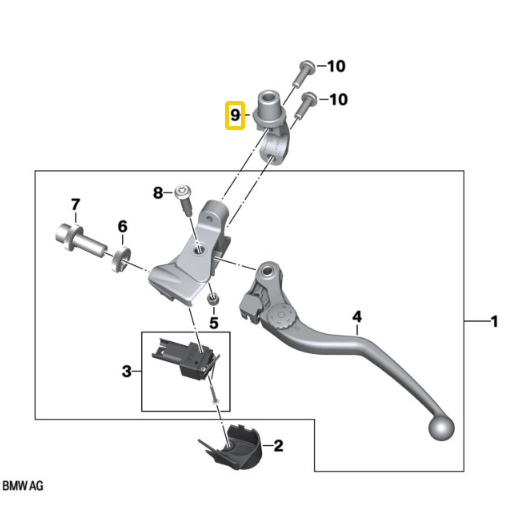 10
10
9
8
7
6
5
4
1
3
2
BMW AG