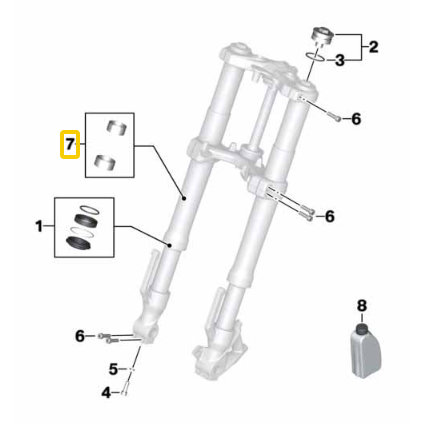 2
3
6
7
6
1
8
6
5
4