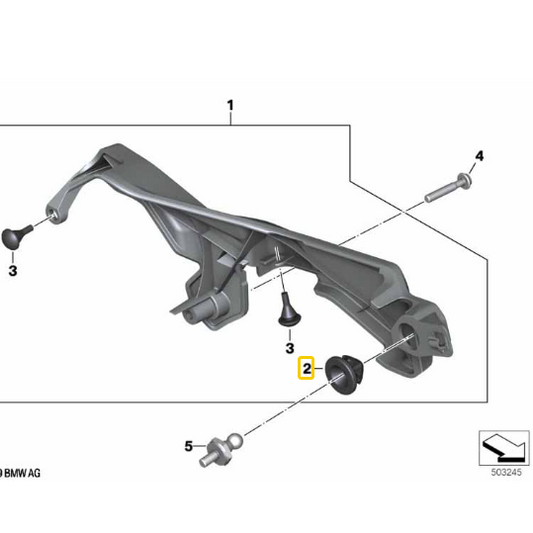 1

4

3

3

2

5

9 BMW AG

503245