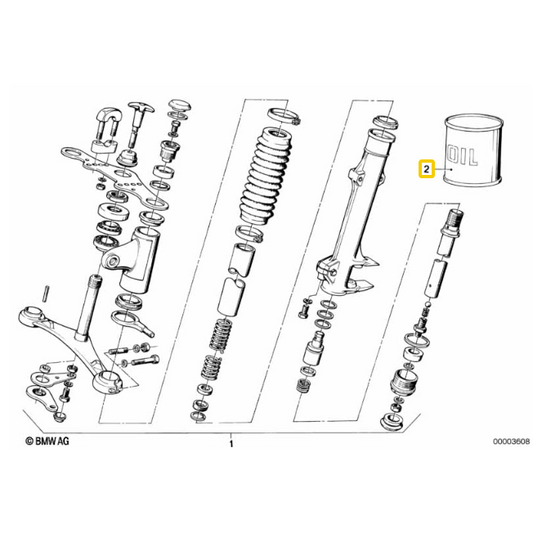 OIL

2

© BMW AG

1

00003608