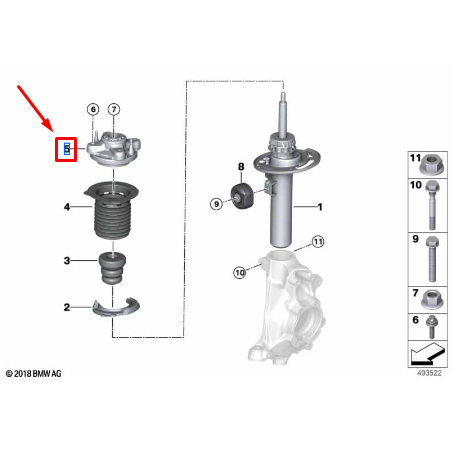 6
7
5
4
3
2
8
9
1
11
10
11
10
9
7
6
© 2018 BMW AG
493522