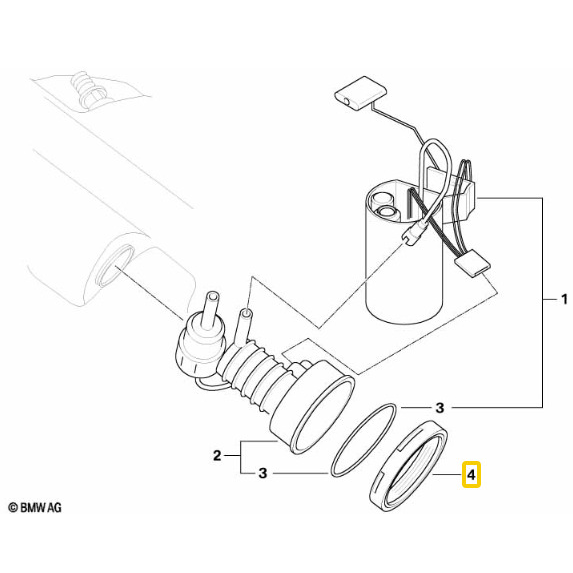 1
3
2
3
4
© BMW AG