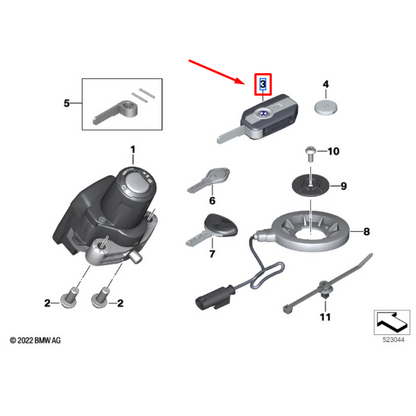 3
4
5
1
10
9
6
8
7
2
2
11
© 2022 BMW AG
523044