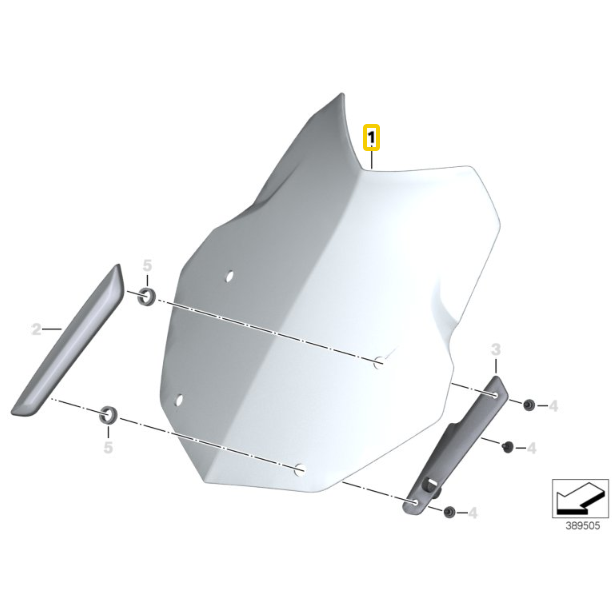 1
5
2
3
4
4
5
4
389505