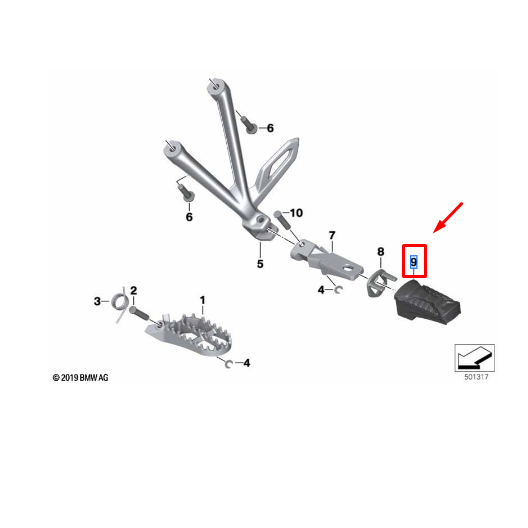 6
6
10
7
5
8
9
4
3
2
1
4
© 2019 BMW AG
501317