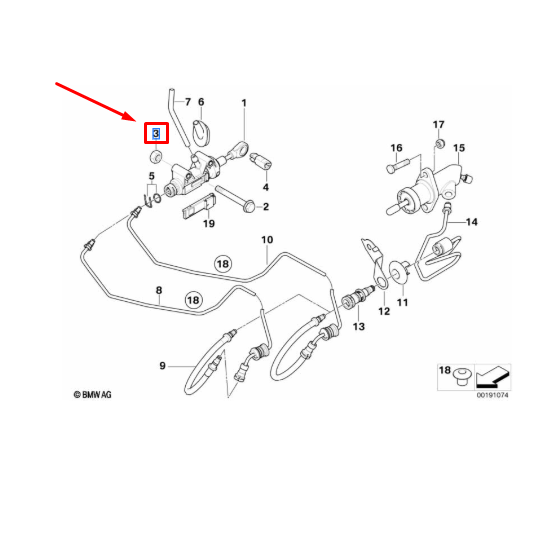 7
6
1
3
17
16
15
5
4
2
19
14
10
18
8
18
12
11
13
9
18
© BMW AG
00191074