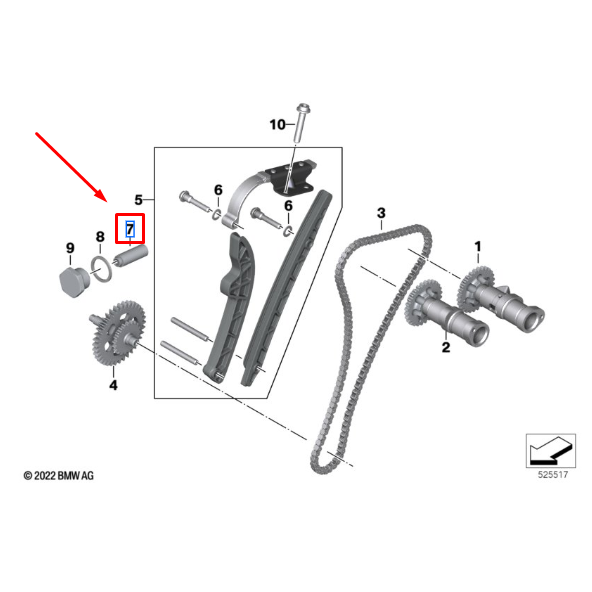 10
5
6
6
3
1
7
8
9
2
4
© 2022 BMW AG
525517