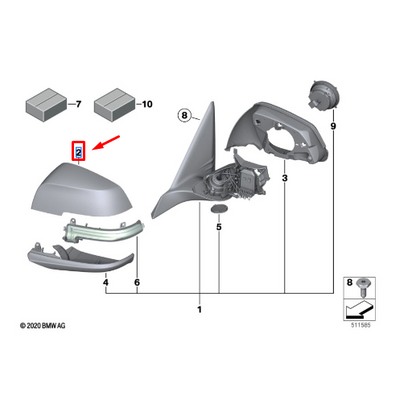 7

10

8

9

2

3

5

4

6

1

8

© 2020 BMW AG

511585