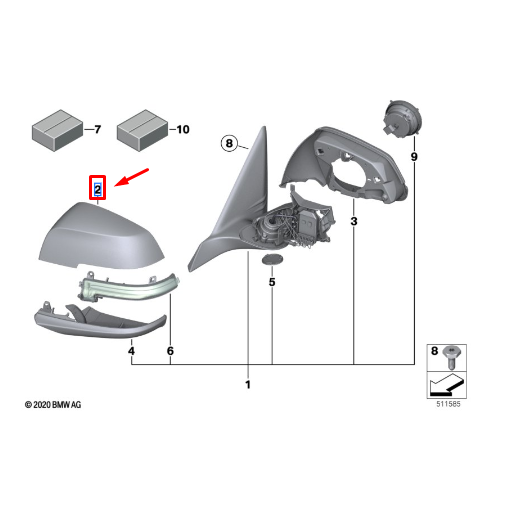 7
10
8
9
2
3
5
4
6
1
8
© 2020 BMW AG
511585