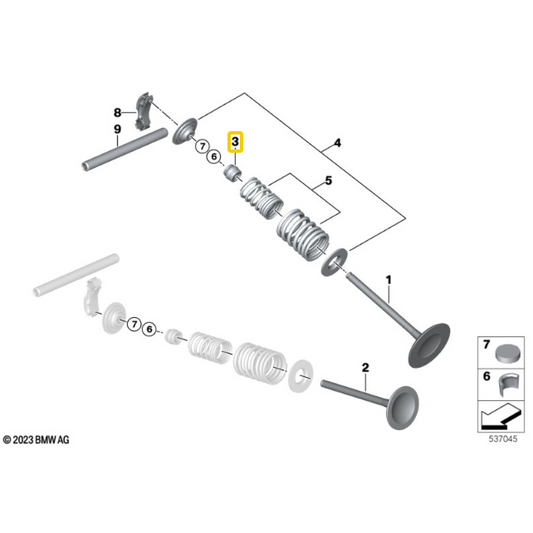 8
9
7
6
3
4
5
1
7
6
2
7
6
© 2023 BMW AG
537045