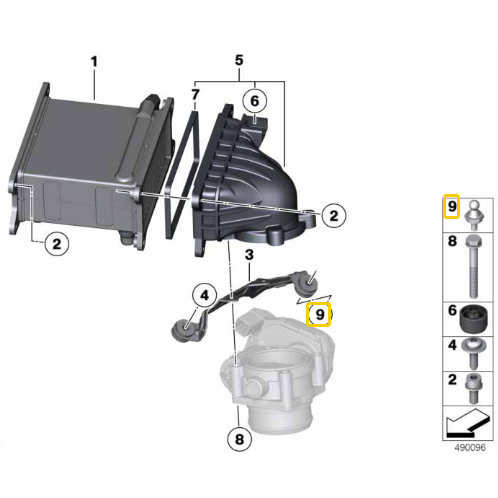 1
5
7
6
2
2
3
4
9
8
9
8
6
4
2
490096