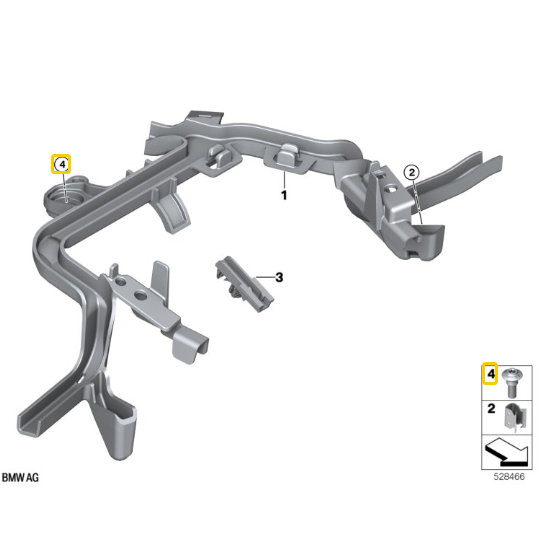 4

1

2

3

4

2

BMW AG

528466