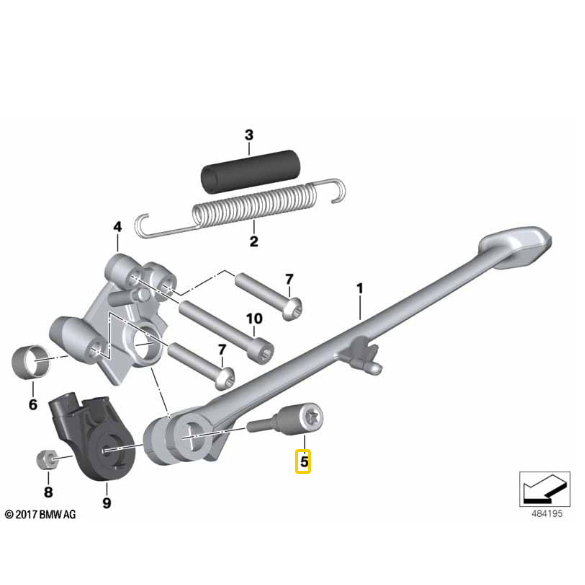 3

2

4

7

1

10

7

6

5

8

9

© 2017 BMW AG

484195