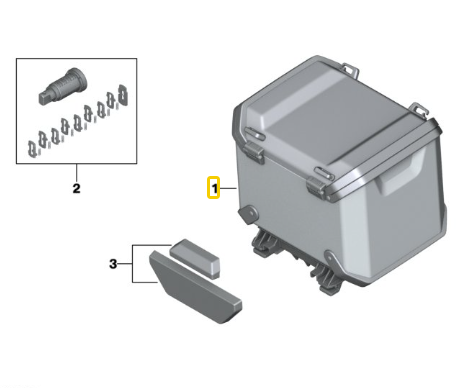 2

1

3