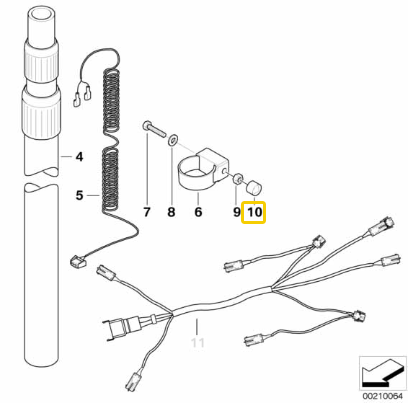 4
5
7
8
6
9
10
11
00210064