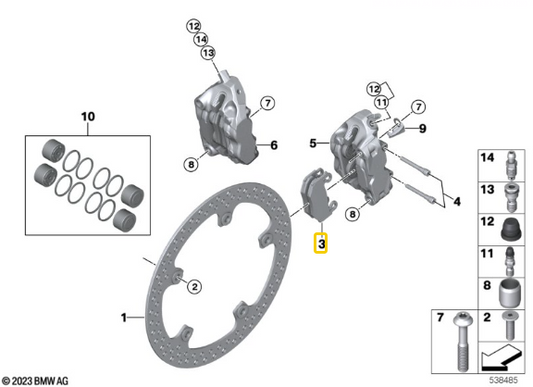 12
14
13
7
6
8
10
12
11
7
9
5
4
8
3
2
1
14
13
12
11
8
7
2
© 2023 BMW AG
538485