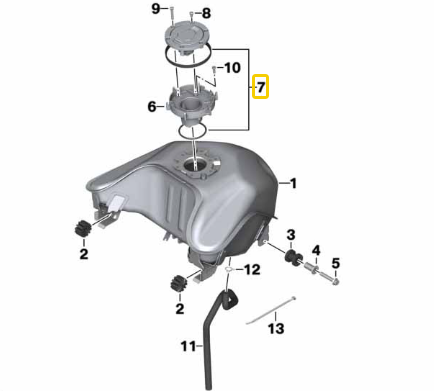 9
8
10
7
6
1
2
3
4
5
12
2
13
11