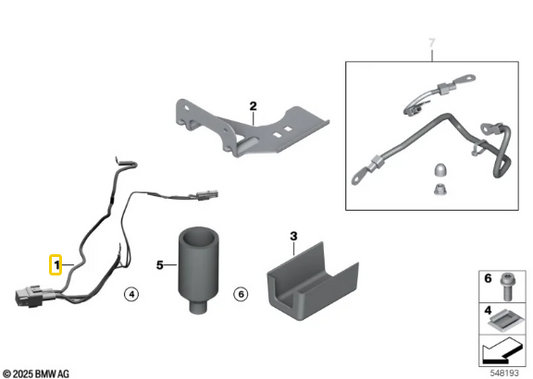 7

2

1

4

5

6

3

6

4

© 2025 BMW AG

548193