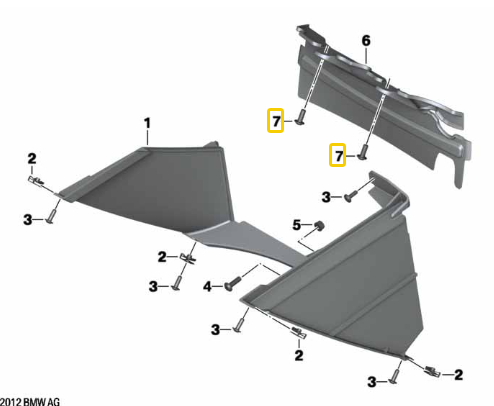 6
7
7
1
2
3
3
5
2
3
4
3
2
3
2
2012 BMW AG