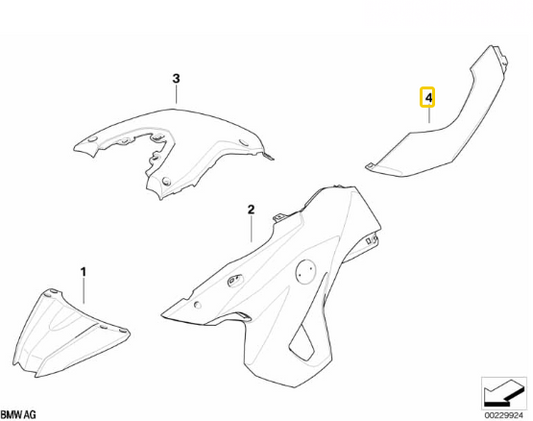 3

4

2

1

BMW AG

00229924