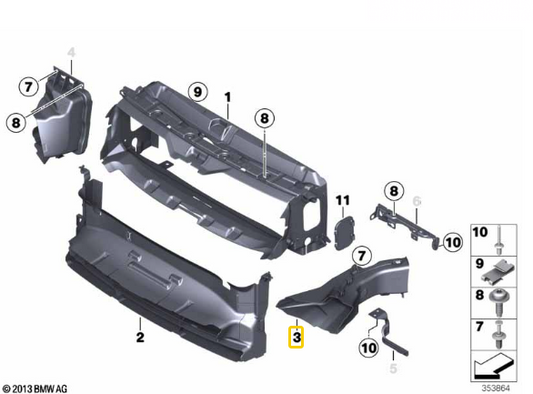 4
7
8
9
1
8
11
8
6
10
7
2
3
10
5
10
9
8
7
© 2013 BMW AG
353864