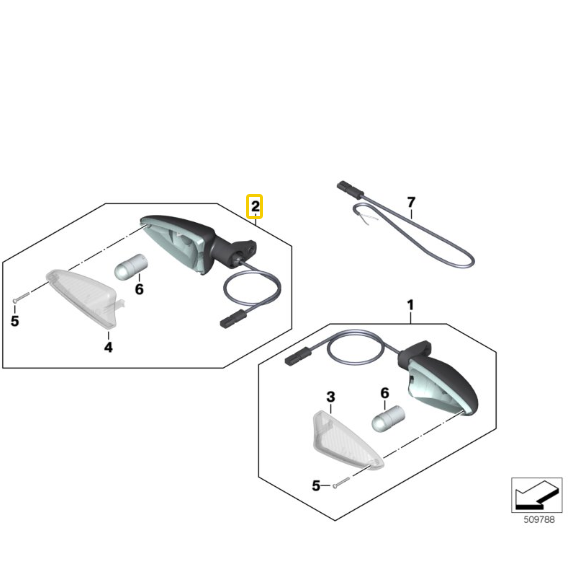 2
7
6
5
4
1
3
6
5
509788