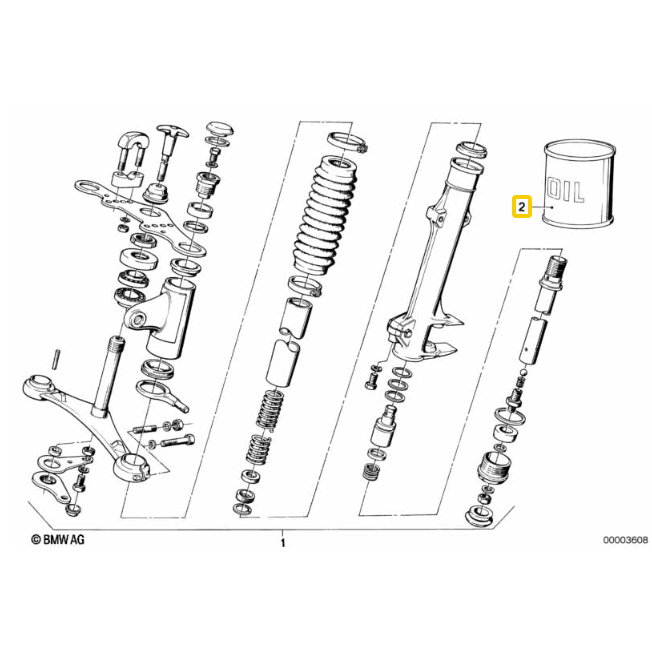 OIL

2

© BMW AG

1

00003608