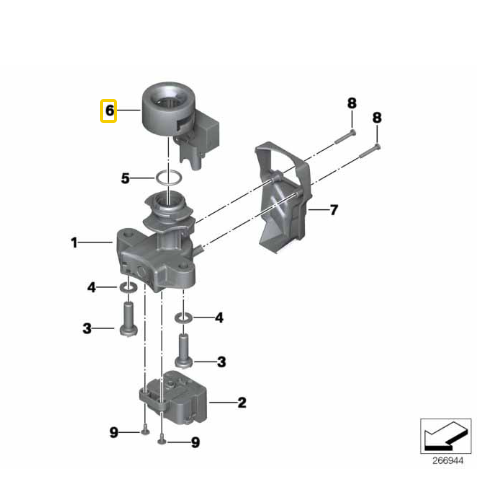 6
8
8
5
7
1
4
4
3
3
2
9
9
266944