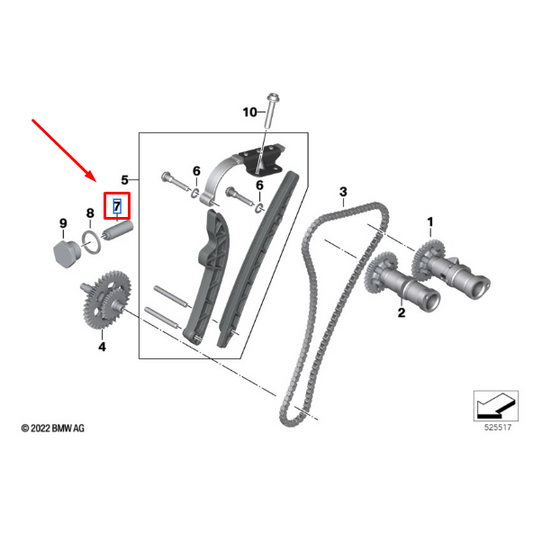 10
5
6
6
3
7
8
9
1
2
4
© 2022 BMW AG
525517